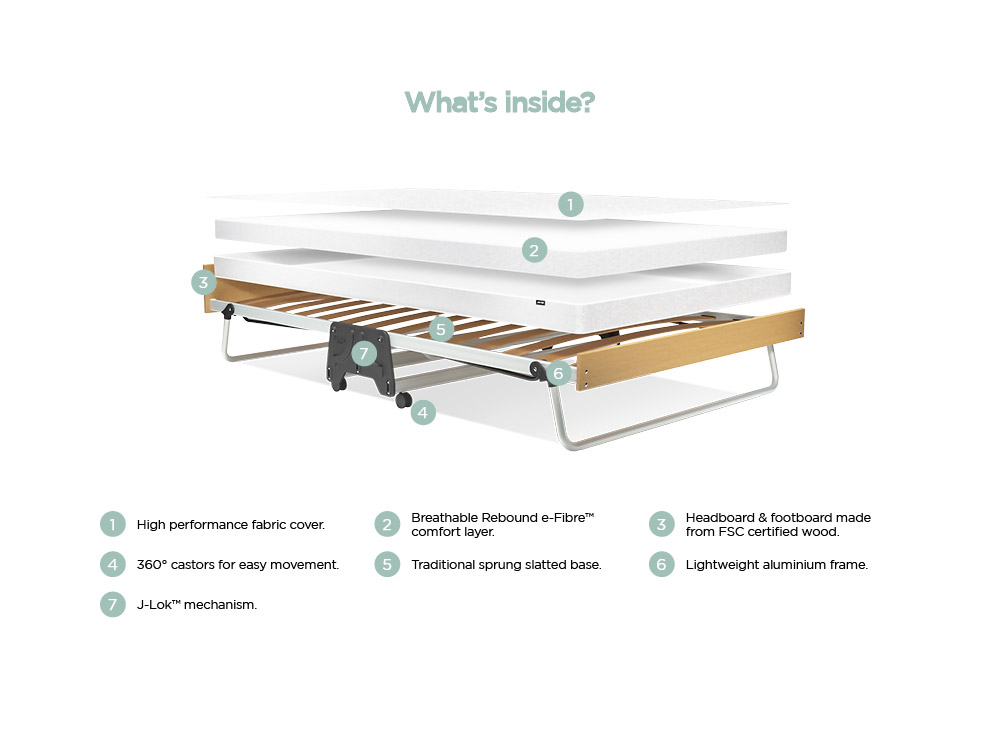 What's inside?

1

2

3

5

7

6

4

1 High performance fabric cover.

2 Breathable Rebound e-Fibre™ comfort layer.

3 Headboard & footboard made from FSC certified wood.

4 360° castors for easy movement.

5 Traditional sprung slatted base.

6 Lightweight aluminium frame.

7 J-Lok™ mechanism.