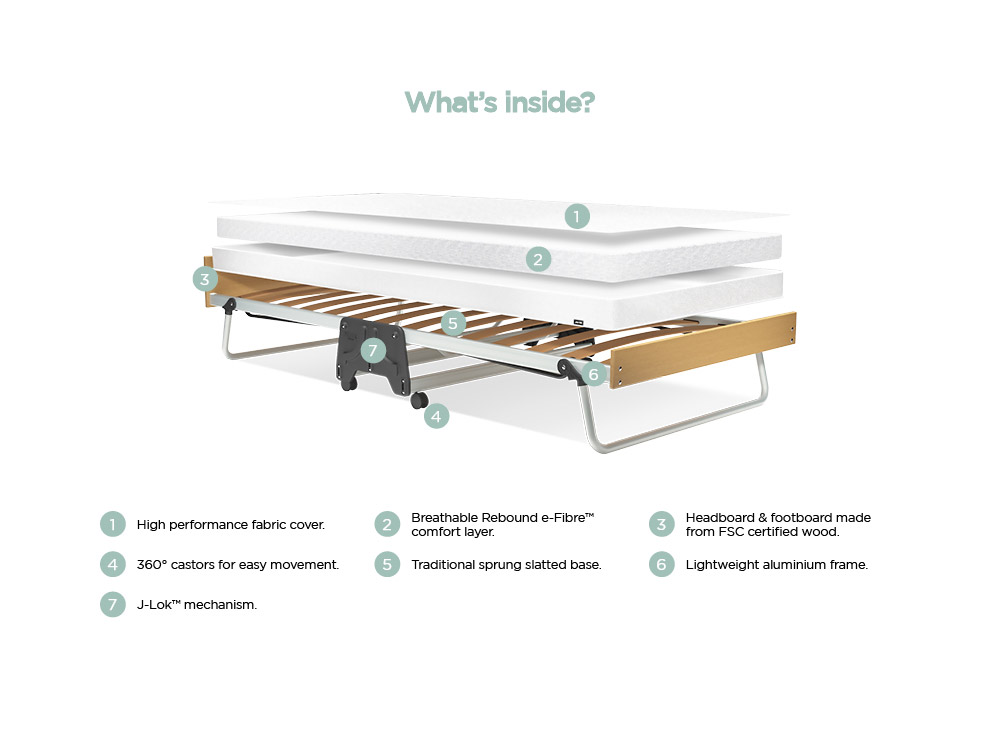 What's inside?

1

2

3

5

7

6

4

1 High performance fabric cover.

2 Breathable Rebound e-Fibre™ comfort layer.

3 Headboard & footboard made from FSC certified wood.

4 360° castors for easy movement.

5 Traditional sprung slatted base.

6 Lightweight aluminium frame.

7 J-Lok™ mechanism.