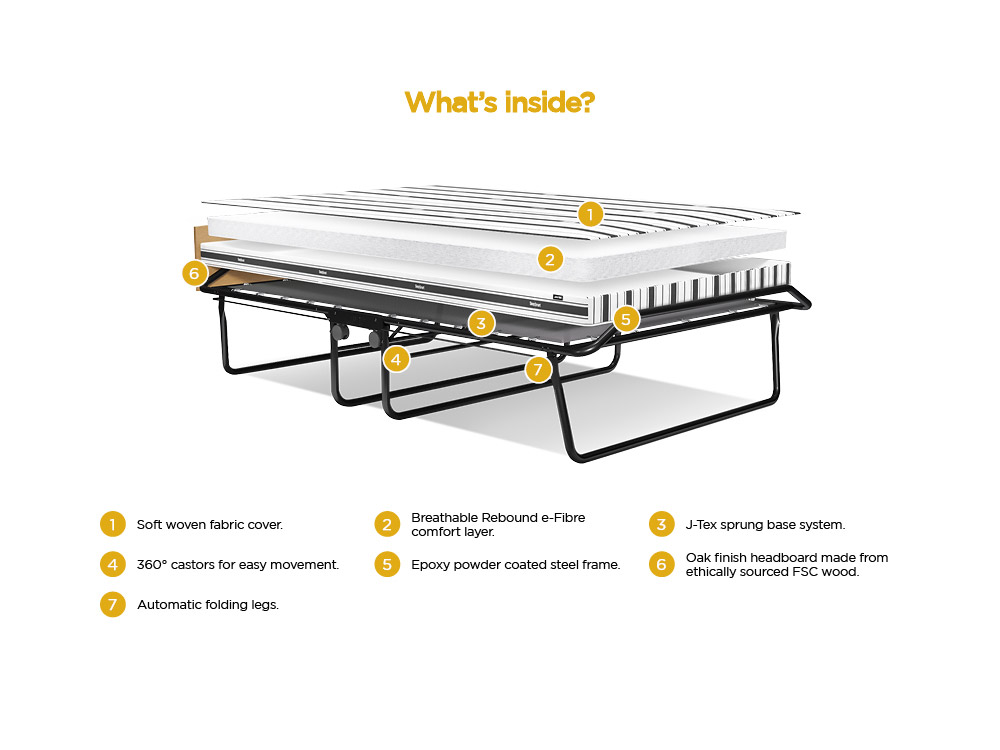 What's inside?

1
2
6
3
5
4
7

1 Soft woven fabric cover.

2 Breathable Rebound e-Fibre comfort layer.

3 J-Tex sprung base system.

4 360° castors for easy movement.

5 Epoxy powder coated steel frame.

6 Oak finish headboard made from ethically sourced FSC wood.

7 Automatic folding legs.